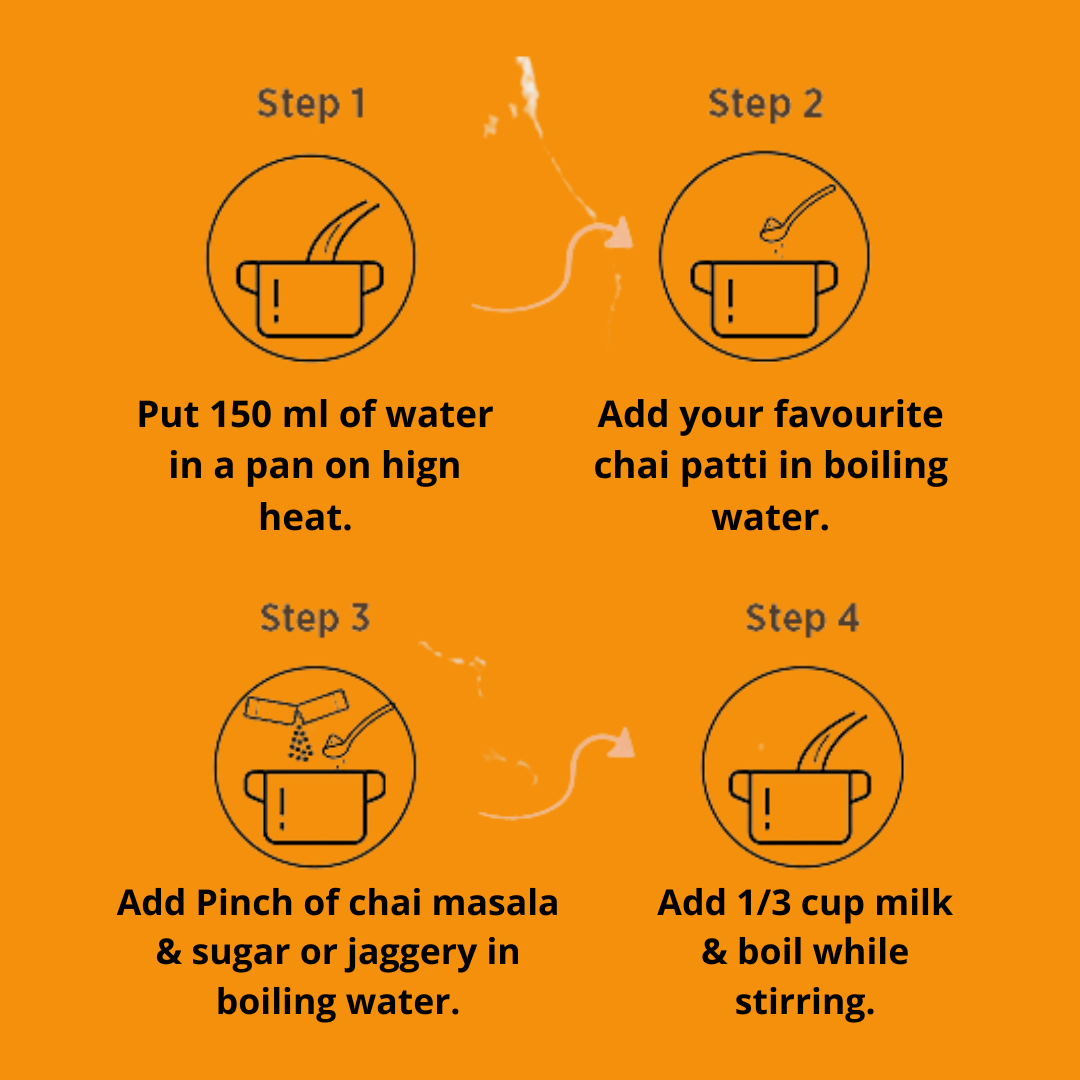 Step 1

Put 150 ml of water in a pan on hign heat.

Step 2

Add your favourite chai patti in boiling water.

Step 3

Add Pinch of chai masala & sugar or jaggery in boiling water.

Step 4

Add 1/3 cup milk & boil while stirring.